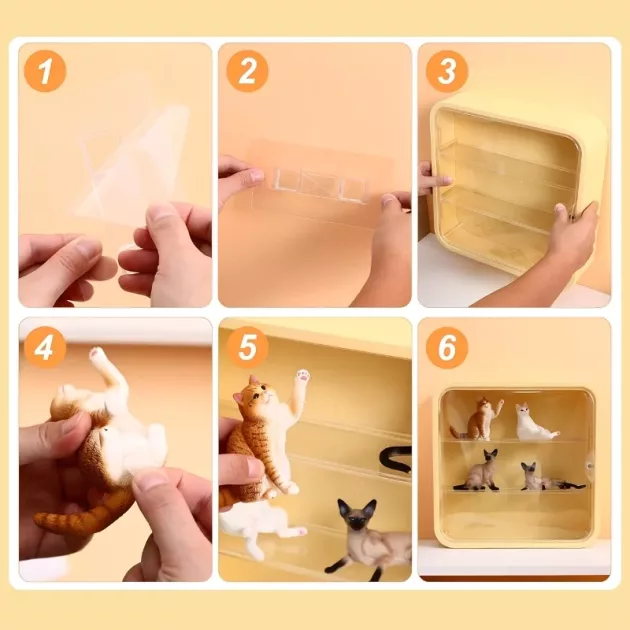 1
2
3
4
5
6