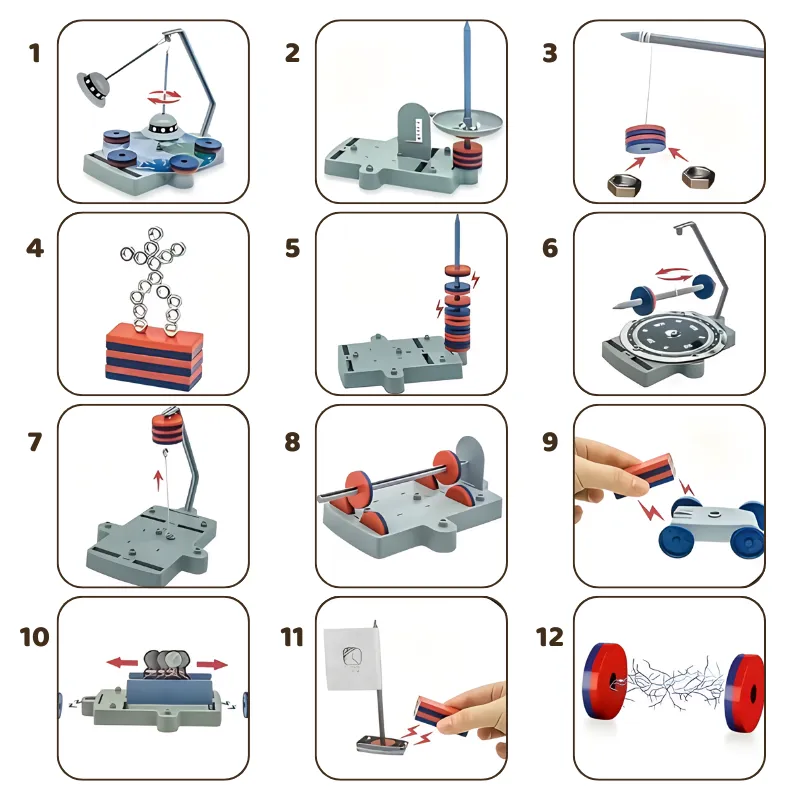 1

2

3

4

5

6

7

8

9

10

11

12