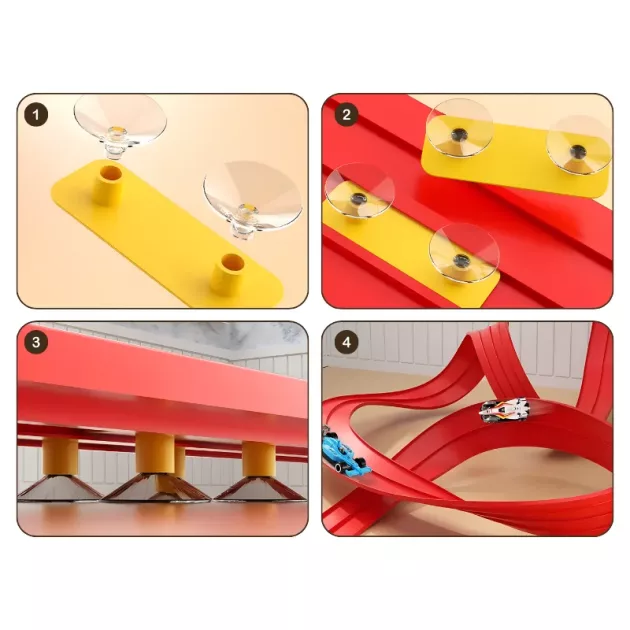 1

2

3

4